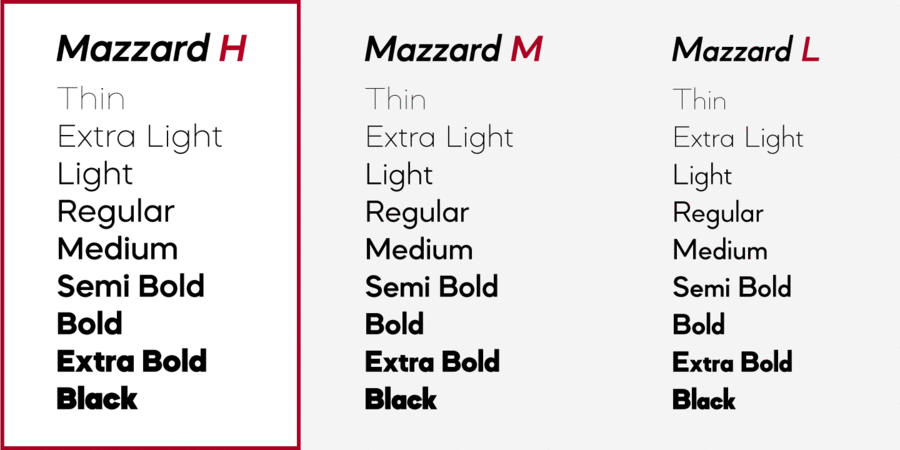 Mazzard H
Thin
Extra Light
Light
Regular
Medium
Semi Bold
Bold
Extra Bold
Black

Mazzard M
Thin
Extra Light
Light
Regular
Medium
Semi Bold
Bold
Extra Bold
Black

Mazzard L
Thin
Extra Light
Light
Regular
Medium
Semi Bold
Bold
Extra Bold
Black