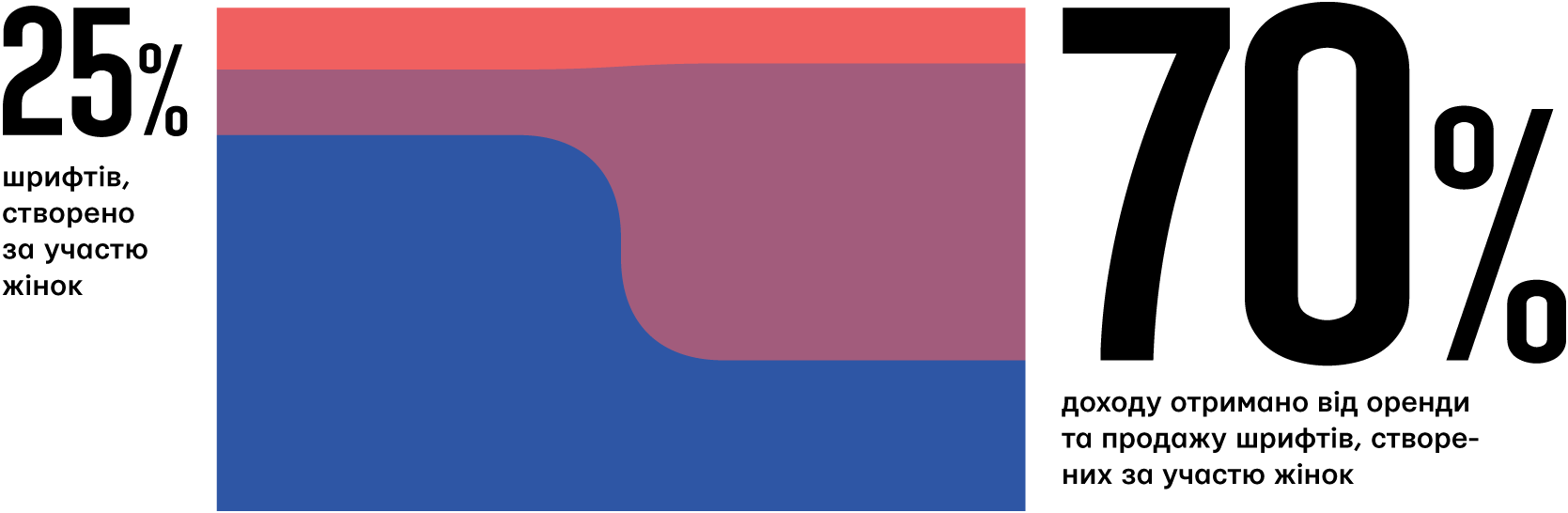 25%

шрифтів, створено за участю жінок

70%

доходу отримано від оренди та продажу шрифтів, створених за участю жінок