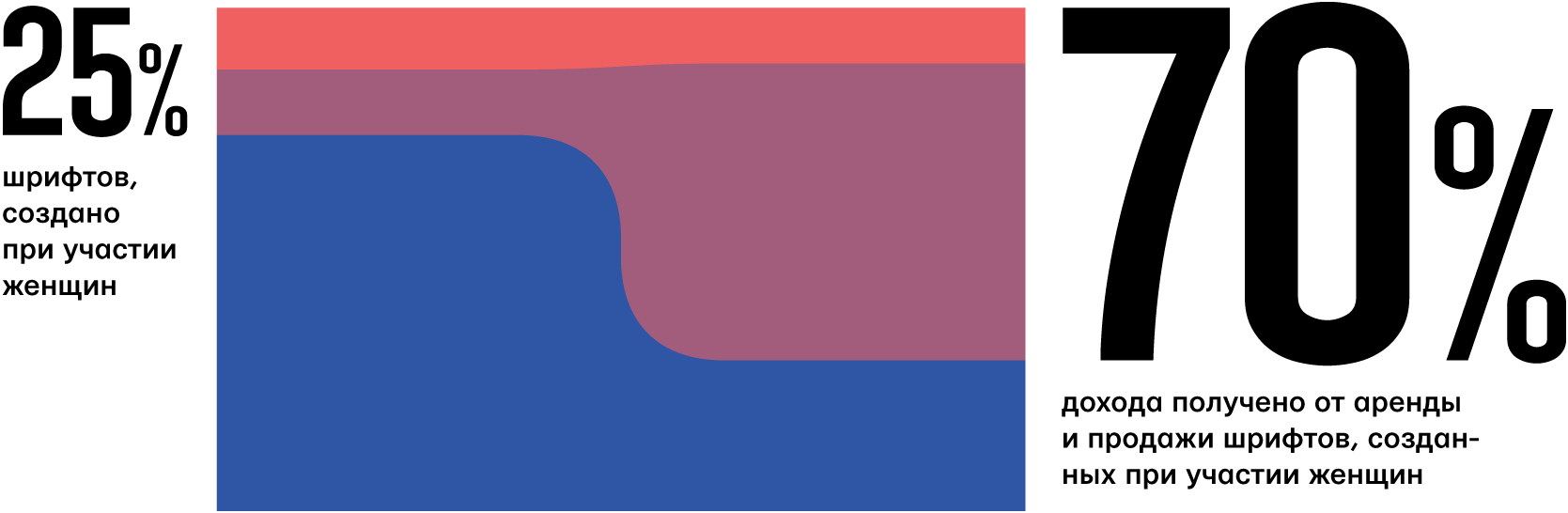 25%

шрифтов, создано при участии женщин

70%

дохода получено от аренды и продажи шрифтов, созданных при участии женщин