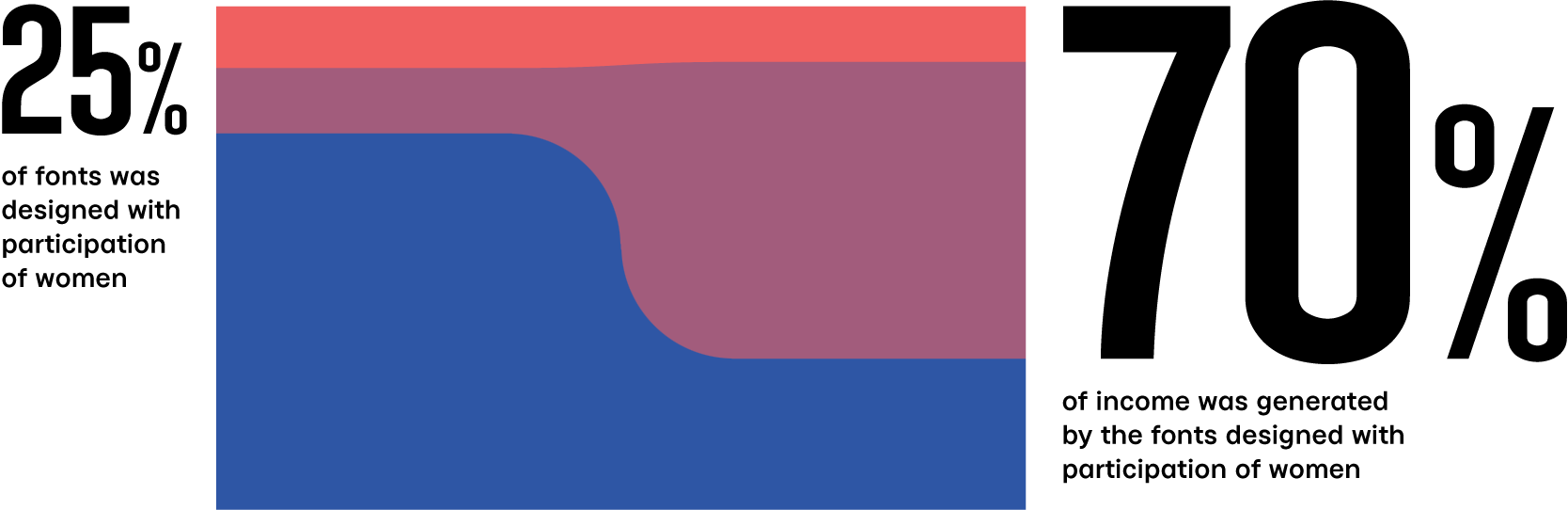 25%

of fonts was designed with participation of women

70%

of income was generated by the fonts designed with participation of women